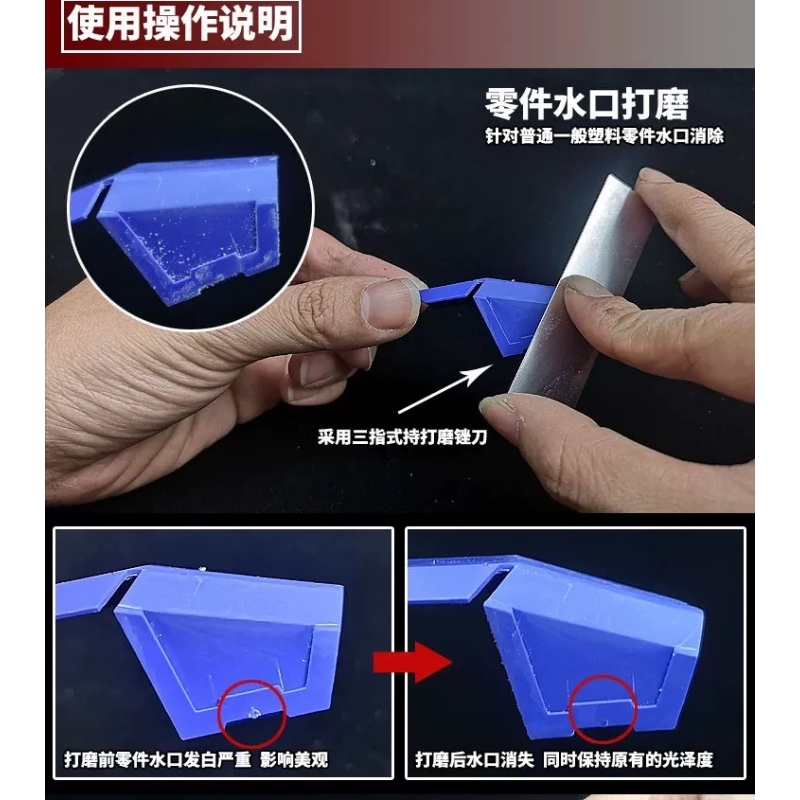 使用操作说明

零件水口打磨
针对普通一般塑料零件水口消除

采用三指式持打磨锉刀

打磨前零件水口发白严重 影响美观

打磨后水口消失 同时保持原有的光泽度