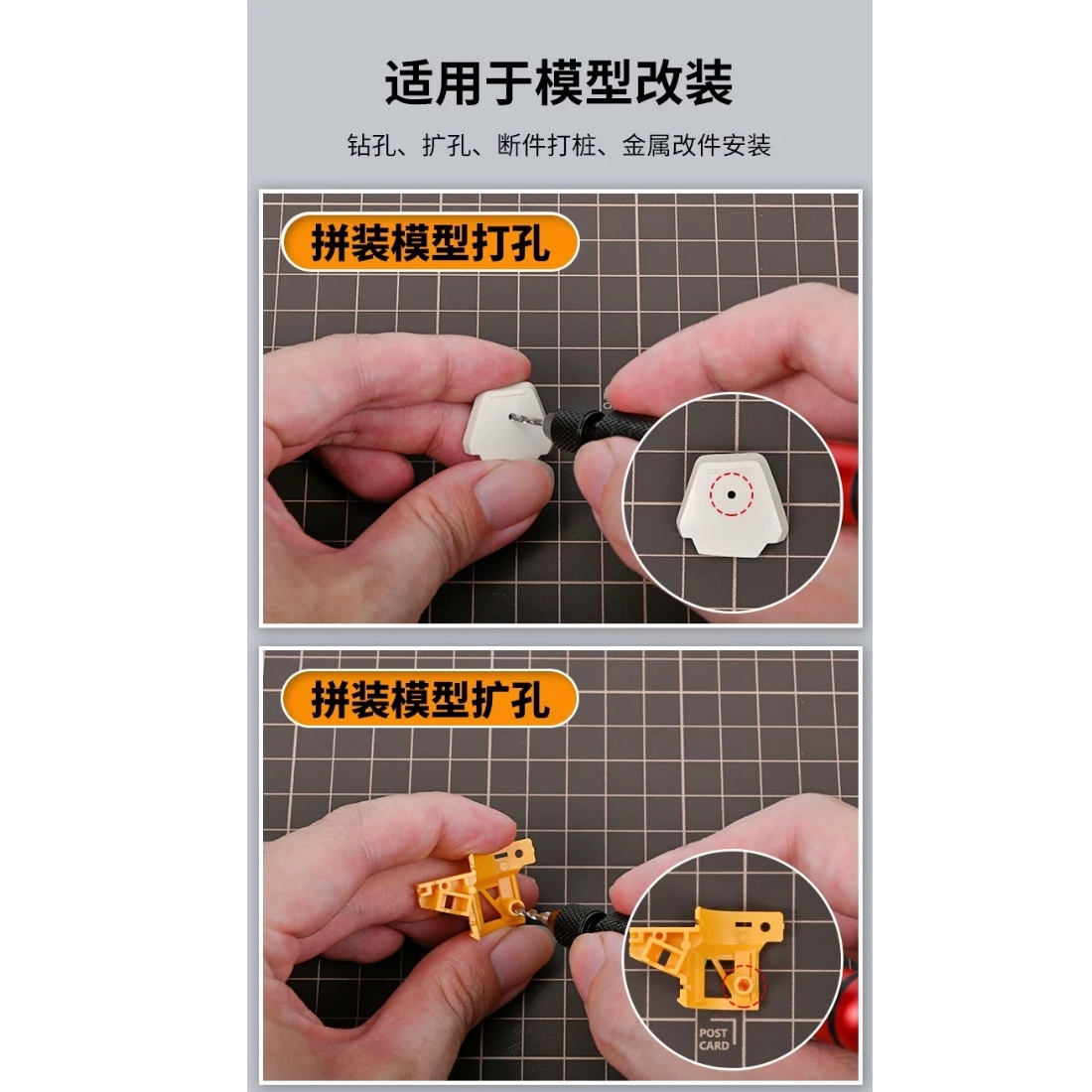 适用于模型改装

钻孔、扩孔、断件打桩、金属改件安装

拼装模型打孔

拼装模型扩孔

POST CARD